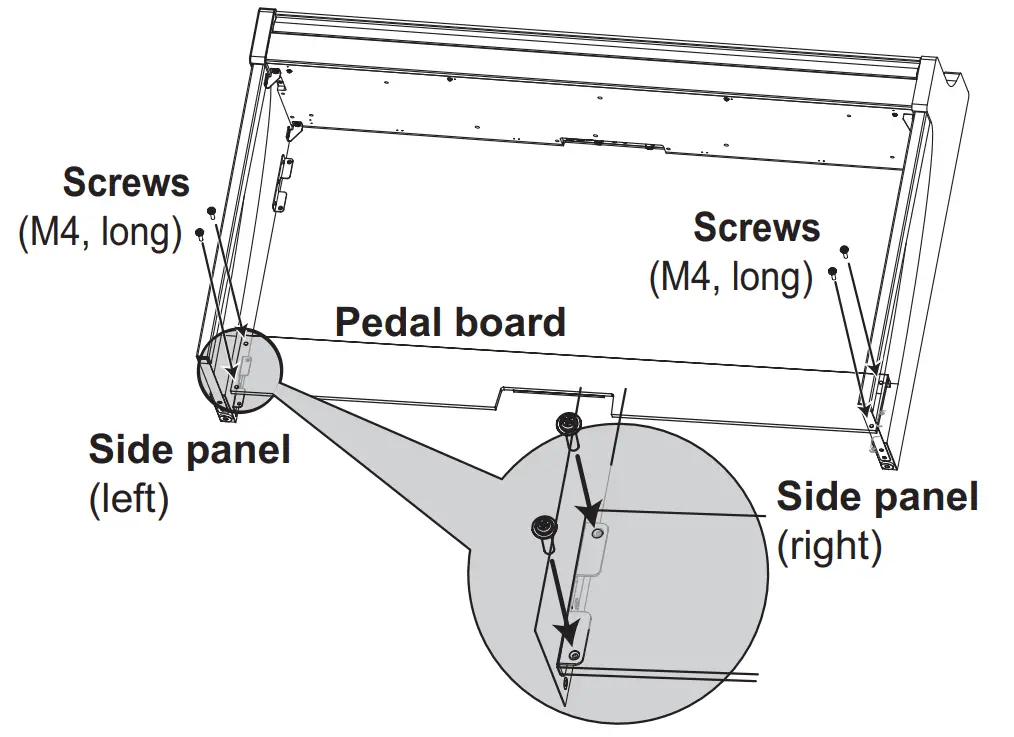 Screws
(M4, long)

Screws
(M4, long)

Pedal board

Side panel
(left)

Side panel
(right)