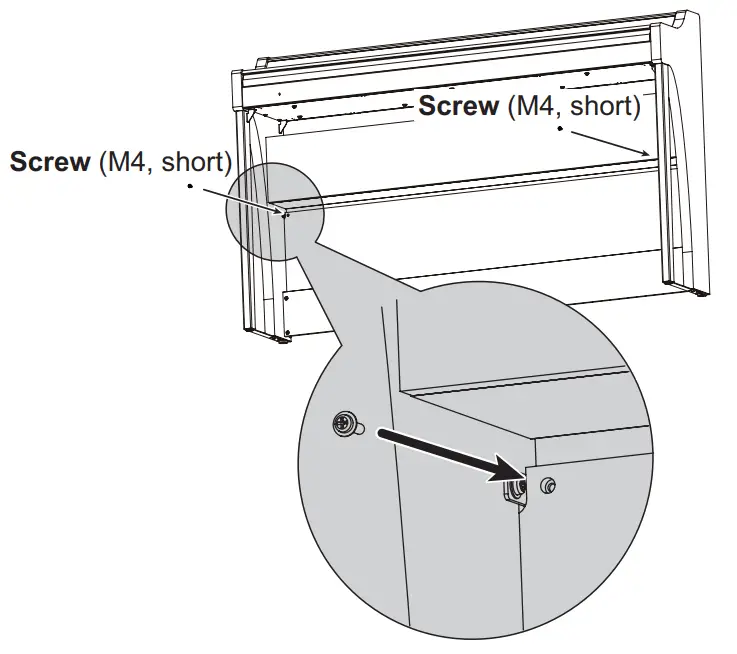 Screw (M4, short)

Screw (M4, short)