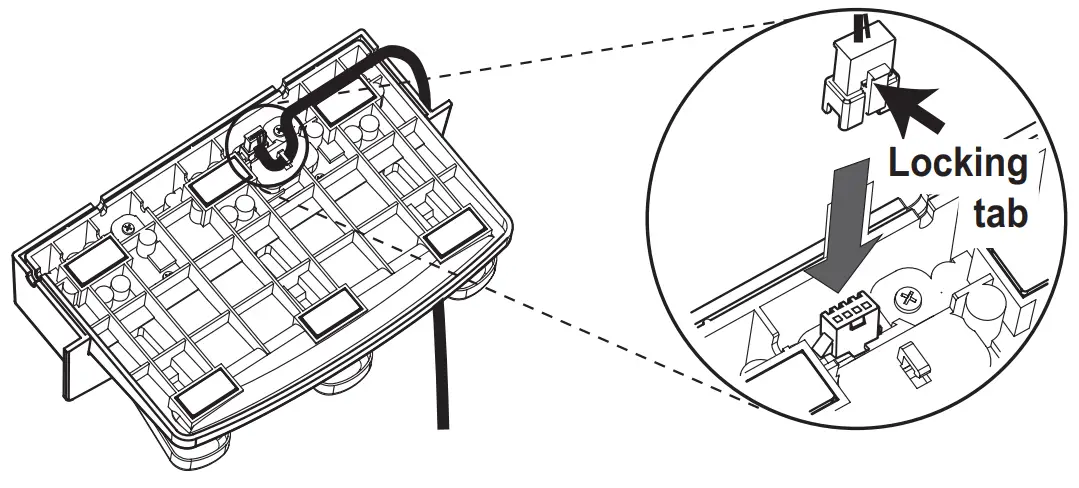 Locking tab