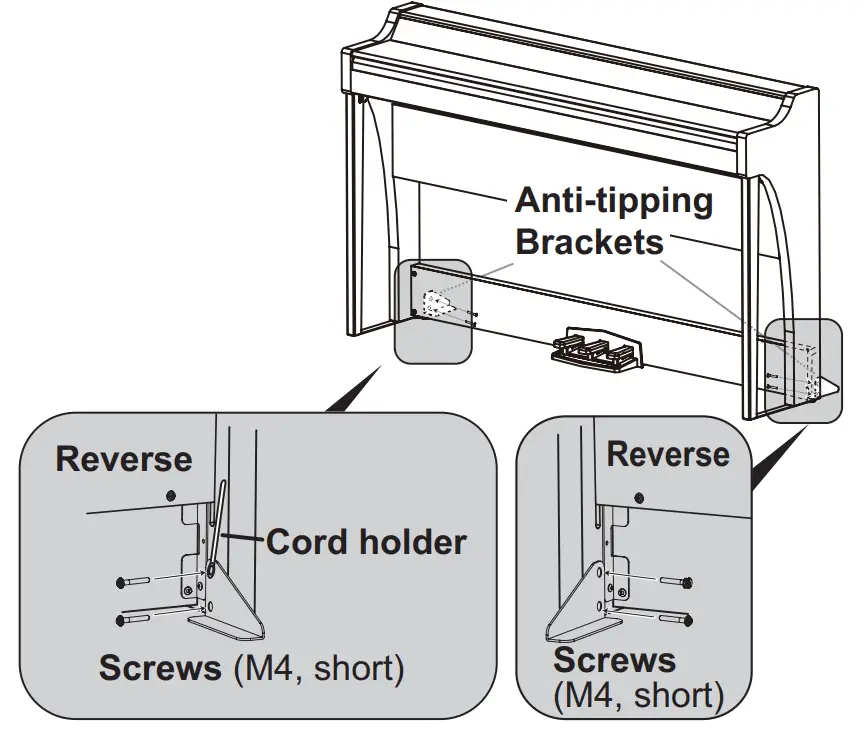 Anti-tipping Brackets

Reverse

Cord holder

Screws (M4, short)

Reverse

Screws (M4, short)