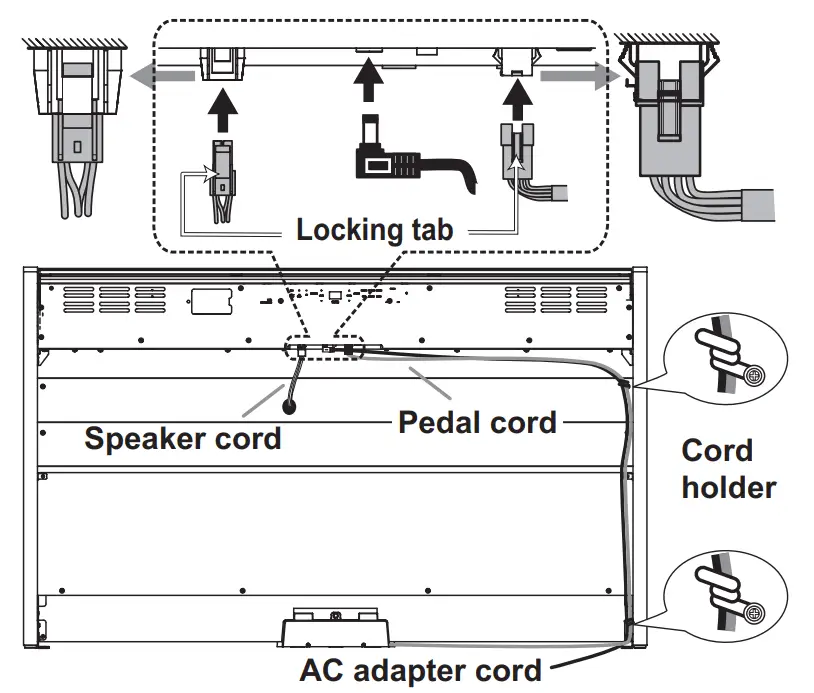 Locking tab

Speaker cord

Pedal cord

Cord holder

AC adapter cord