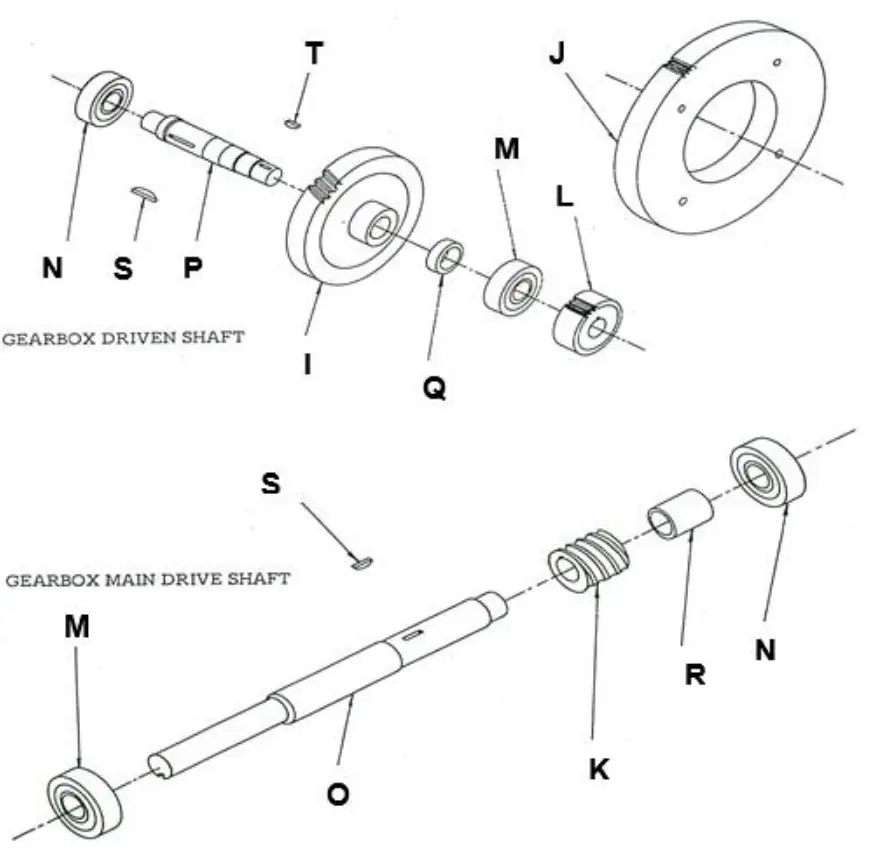 T

J

M

L

N S P

GEARBOX DRIVEN SHAFT

I

Q

S

GEARBOX MAIN DRIVE SHAFT

M

N

R

K

O