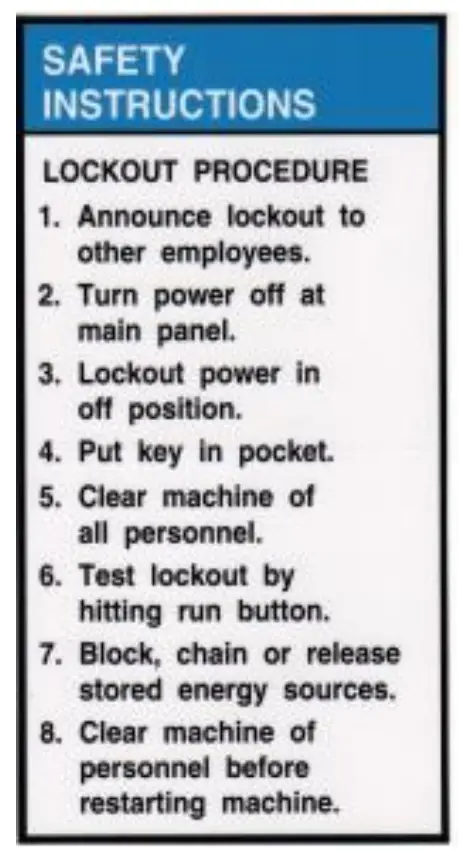 SAFETY INSTRUCTIONS

LOCKOUT PROCEDURE

1. Announce lockout to other employees.
2. Turn power off at main panel.
3. Lockout power in off position.
4. Put key in pocket.
5. Clear machine of all personnel.
6. Test lockout by hitting run button.
7. Block, chain or release stored energy sources.
8. Clear machine of personnel before restarting machine.