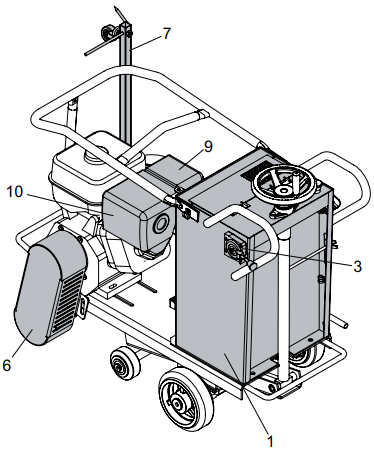 7
9
10
3
6
1