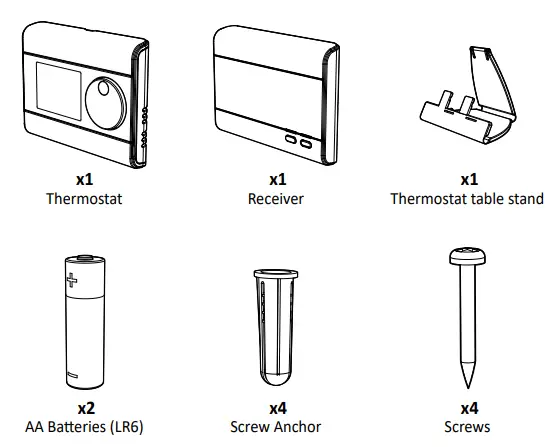 x1
Thermostat

x1
Receiver

x1
Thermostat table stand

x2
AA Batteries (LR6)

x4
Screw Anchor

x4
Screws