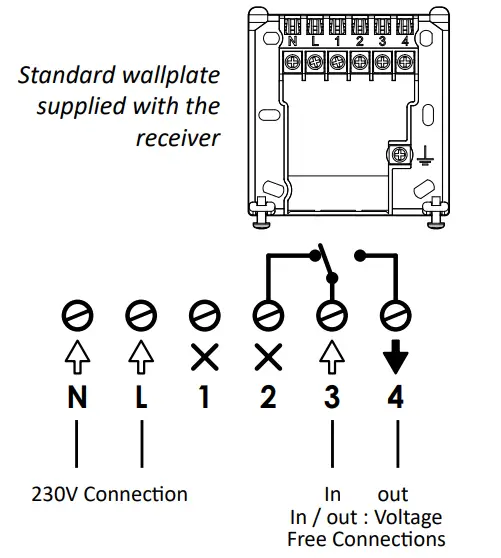 Standard wallplate supplied with the receiver

N L 1 2 3 4

N L 1 2 3 4

230V Connection

In out
In / out : Voltage Free Connections