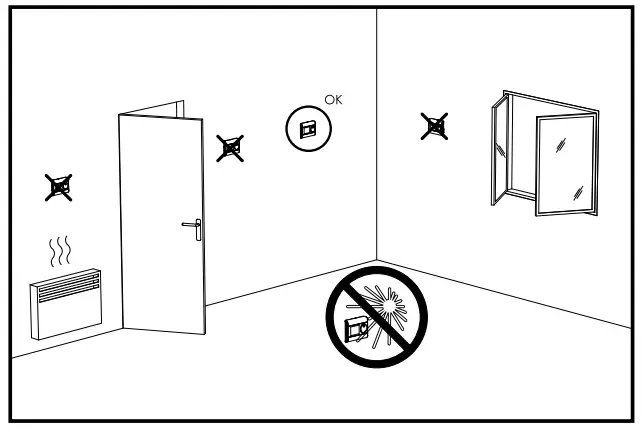 OK