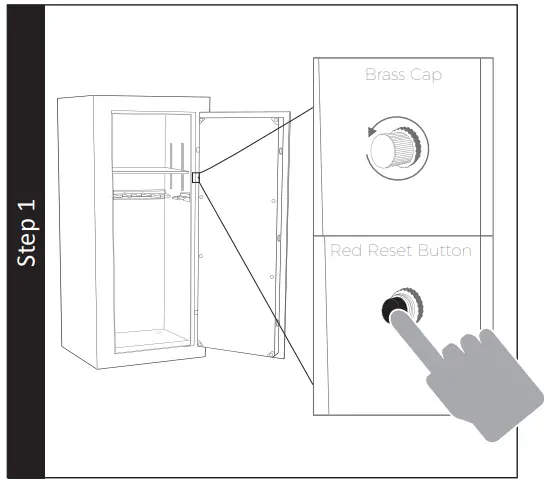 Step 1

Brass Cap

Red Reset Button