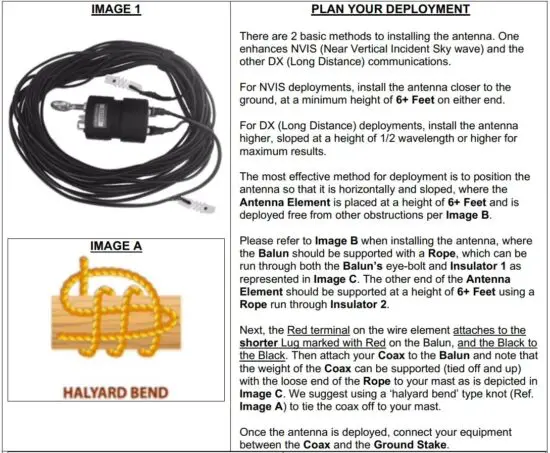 IMAGE 1

IMAGE A

HALYARD BEND

PLAN YOUR DEPLOYMENT

There are 2 basic methods to installing the antenna. One enhances NVIS (Near Vertical Incident Sky wave) and the other DX (Long Distance) communications.

For NVIS deployments, install the antenna closer to the ground, at a minimum height of 6+ Feet on either end.

For DX (Long Distance) deployments, install the antenna higher, sloped at a height of 1/2 wavelength or higher for maximum results.

The most effective method for deployment is to position the antenna so that it is horizontally and sloped, where the Antenna Element is placed at a height of 6+ Feet and is deployed free from other obstructions per Image B.

Please refer to Image B when installing the antenna, where the Balun should be supported with a Rope, which can be run through both the Balun's eye-bolt and Insulator 1 as represented in Image C. The other end of the Antenna Element should be supported at a height of 6+ Feet using a Rope run through Insulator 2.

Next, the Red terminal on the wire element attaches to the shorter Lug marked with Red on the Balun, and the Black to the Black. Then attach your Coax to the Balun and note that the weight of the Coax can be supported (tied off and up) with the loose end of the Rope to your mast as is depicted in Image C. We suggest using a 'halyard bend' type knot (Ref. Image A) to tie the coax off to your mast.

Once the antenna is deployed, connect your equipment between the Coax and the Ground Stake.