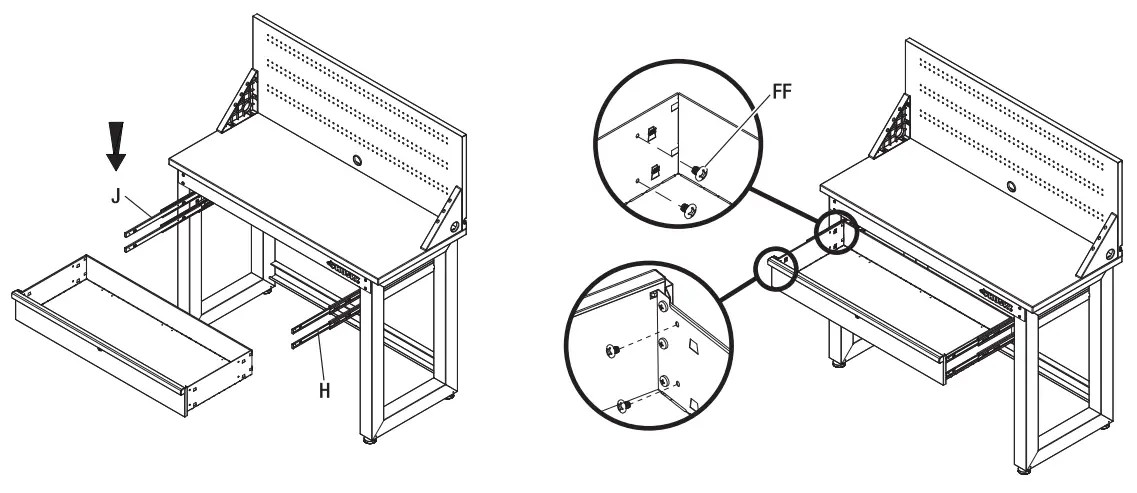 J

H

FF