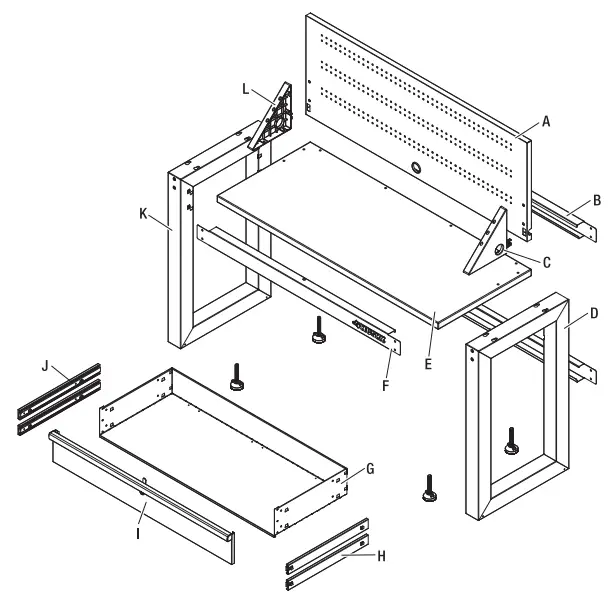 L
A
B
K
C
D
E
F
J
G
I
H