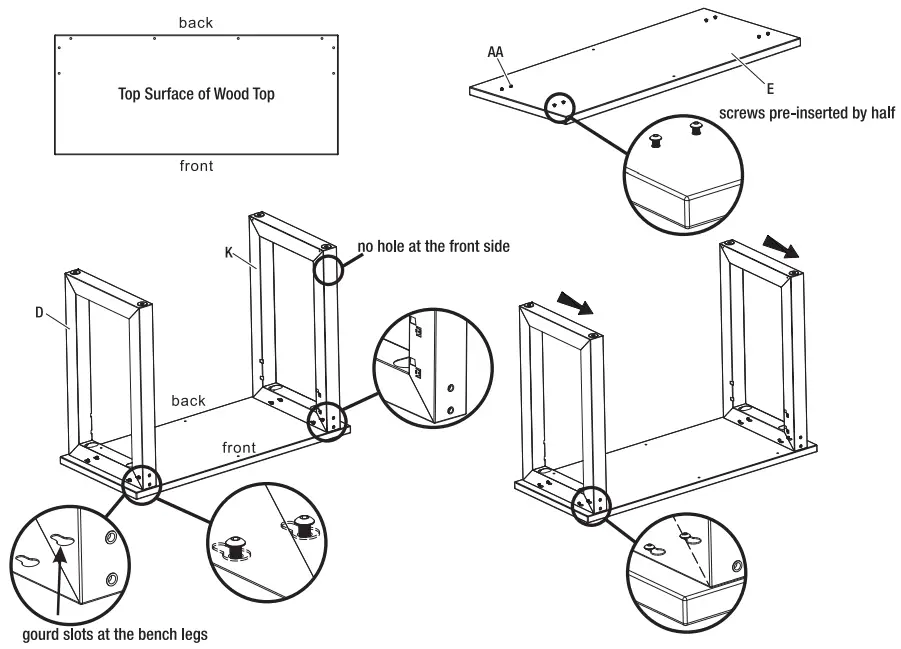 back

Top Surface of Wood Top

front

AA

E

screws pre-inserted by half

K

no hole at the front side

D

back

front

gourd slots at the bench legs