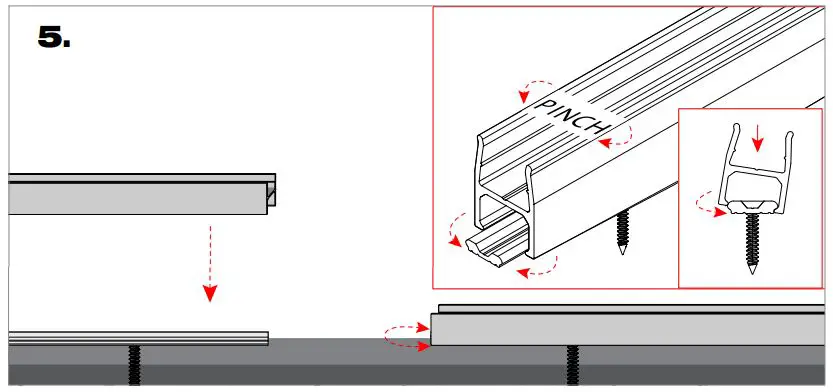 5.

PINCH