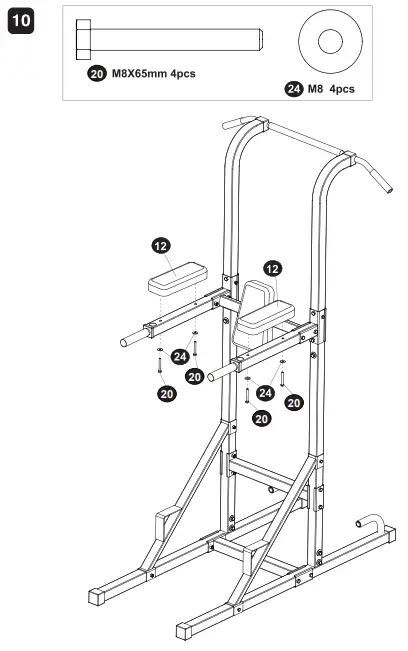 10

20 M8X65mm 4pcs

24 M8 4pcs

12

12

24

20

20

24

20

20