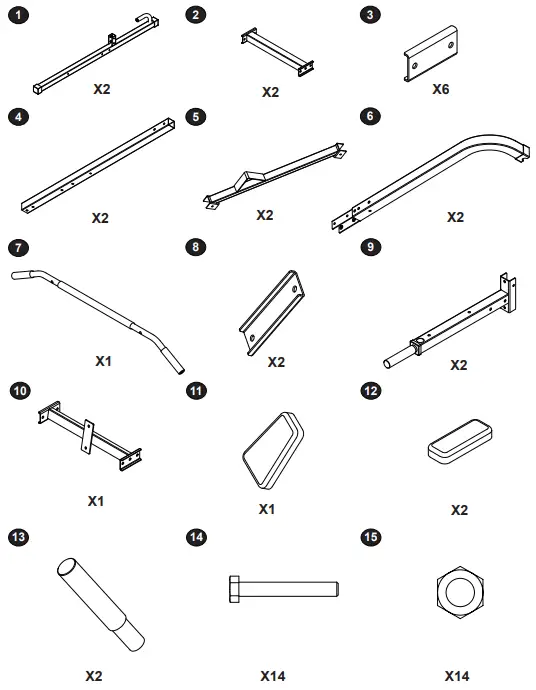 1
X2

2
X2

3
X6

4
X2

5
X2

6
X2

7
X1

8
X2

9
X2

10
X1

11
X1

12
X2

13
X2

14
X14

15
X14