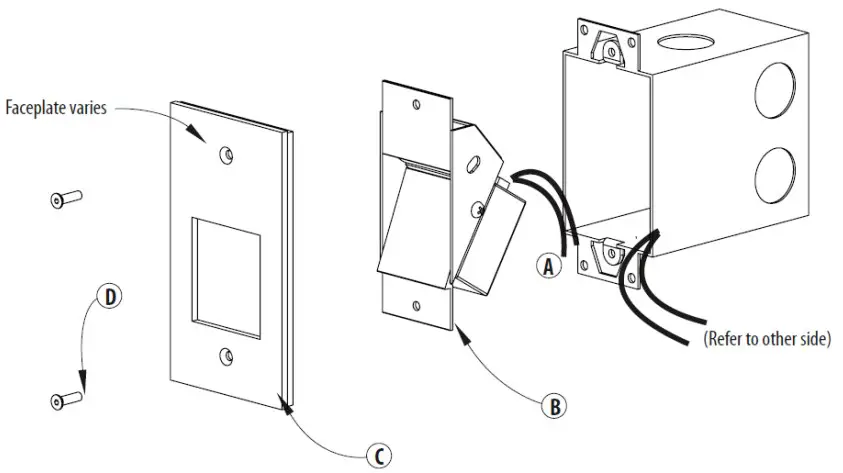 Faceplate varies

D

A

(Refer to other side)

B

C