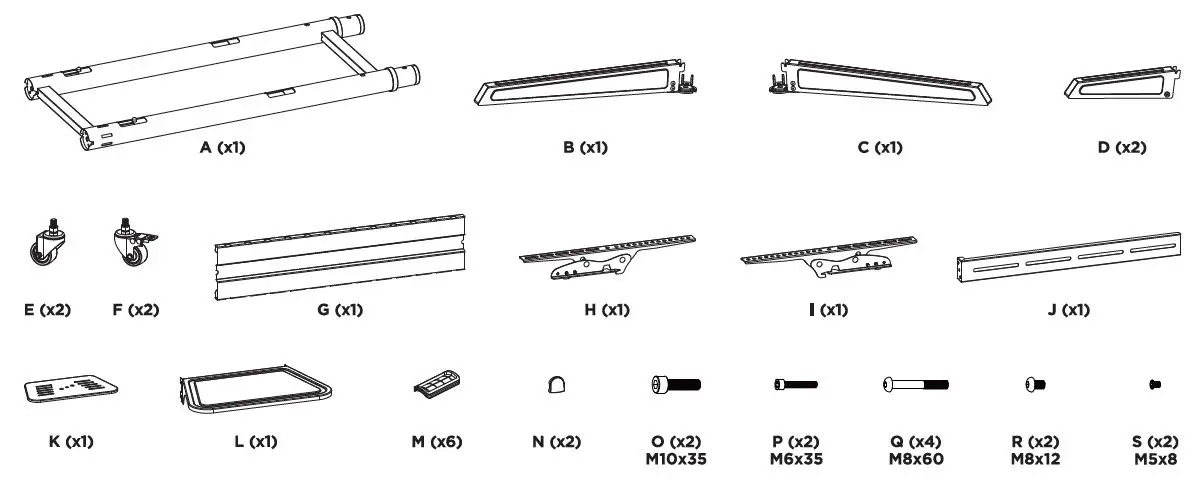 A (x1)
B (x1)
C (x1)
D (x2)

E (x2)
F (x2)
G (x1)
H (x1)
I (x1)
J (x1)

K (x1)
L (x1)
M (x6)
N (x2)
O (x2) M10x35
P (x2) M6x35
Q (x4) M8x60
R (x2) M8x12
S (x2) M5x8