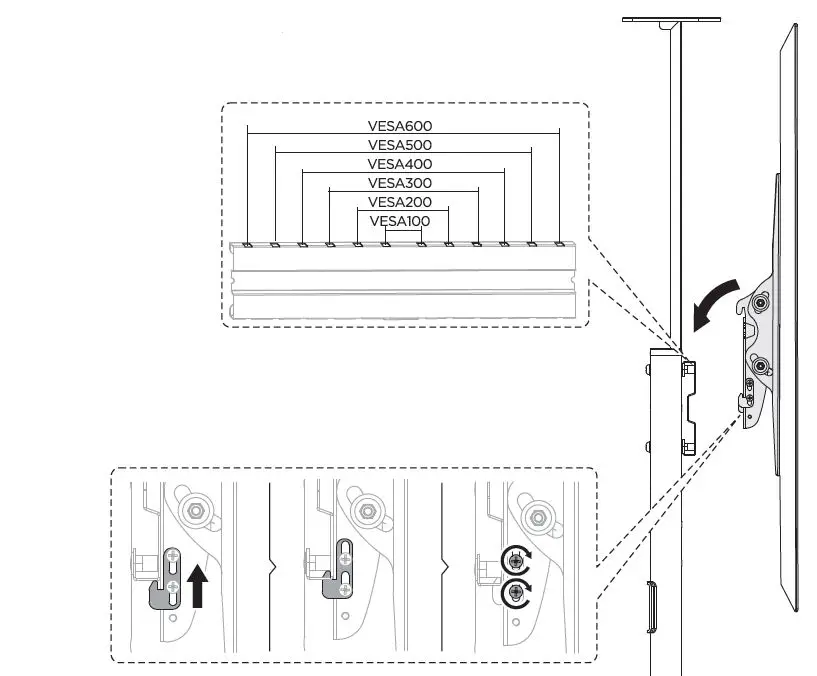 VESA600
VESA500
VESA400
VESA300
VESA200
VESA100