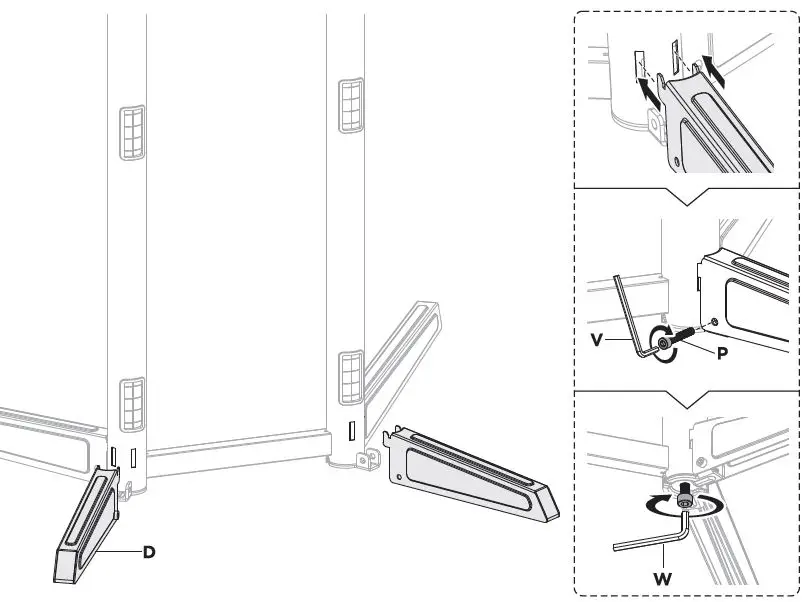 D

V
P

W