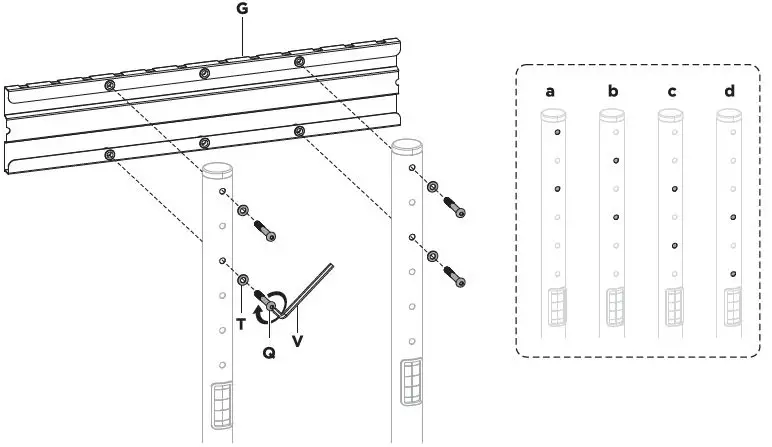 G

T

Q

V

a

b

c

d