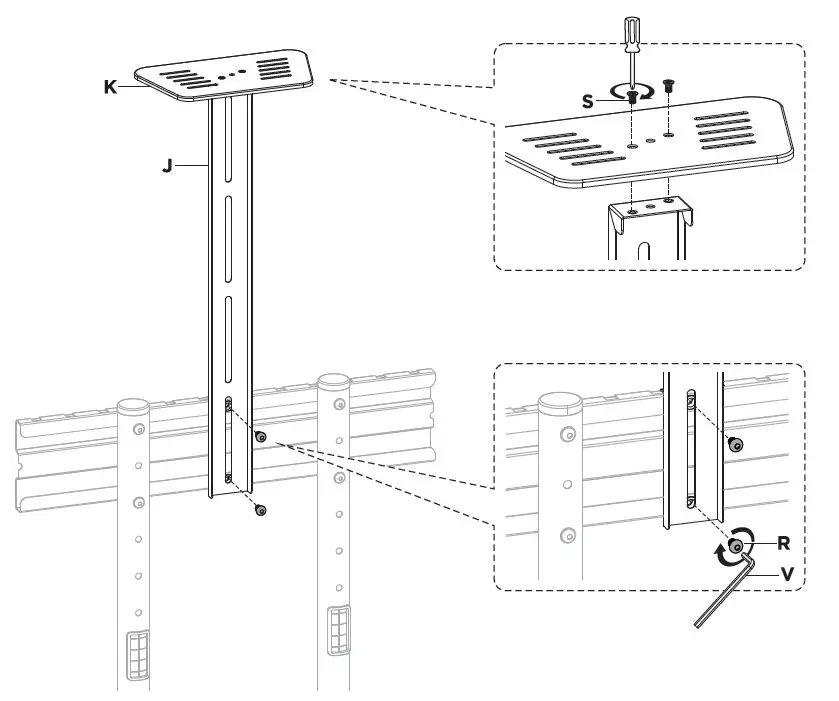 K
J
S
R
V