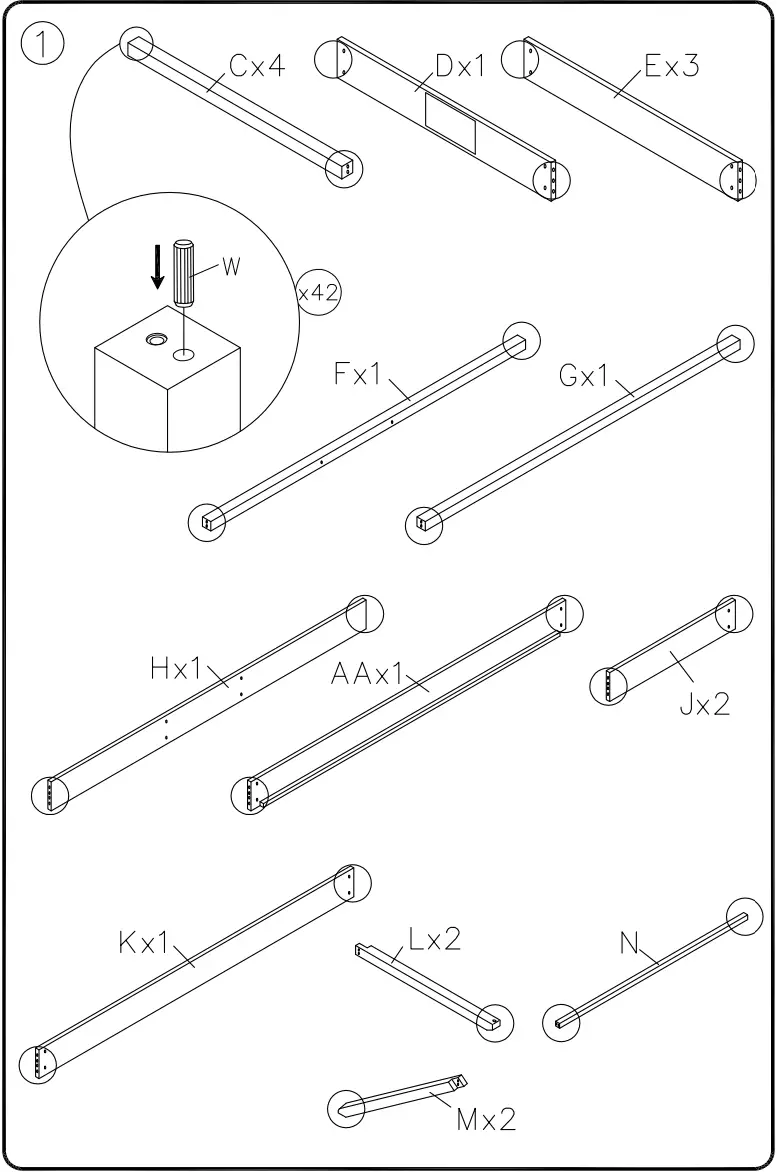 1

Cx4

Dx1

Ex3

W

x42

Fx1

Gx1

Hx1

AAx1

Jx2

Kx1

Lx2

N

Mx2