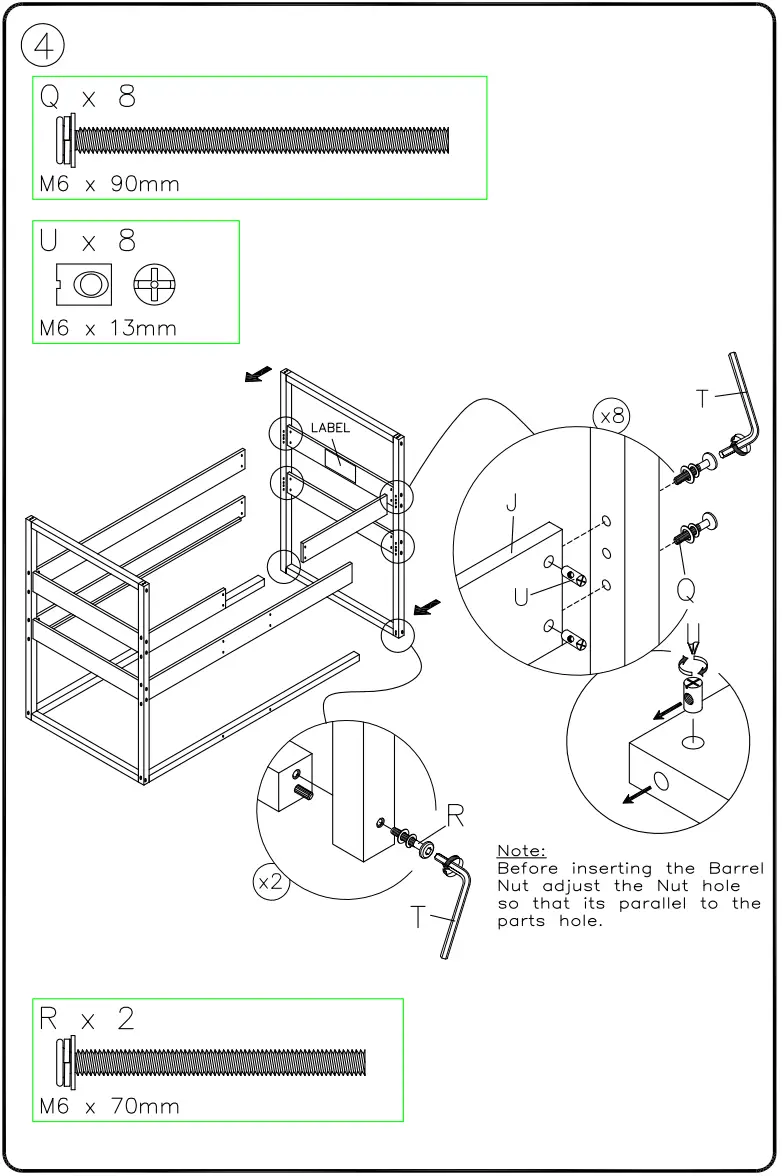 4

Q x 8

M6 x 90mm

U x 8

M6 x 13mm

LABEL

x8

T

J

U

Q

U

R

x2

T

Note:
Before inserting the Barrel Nut adjust the Nut hole so that its parallel to the parts hole.

R x 2

M6 x 70mm