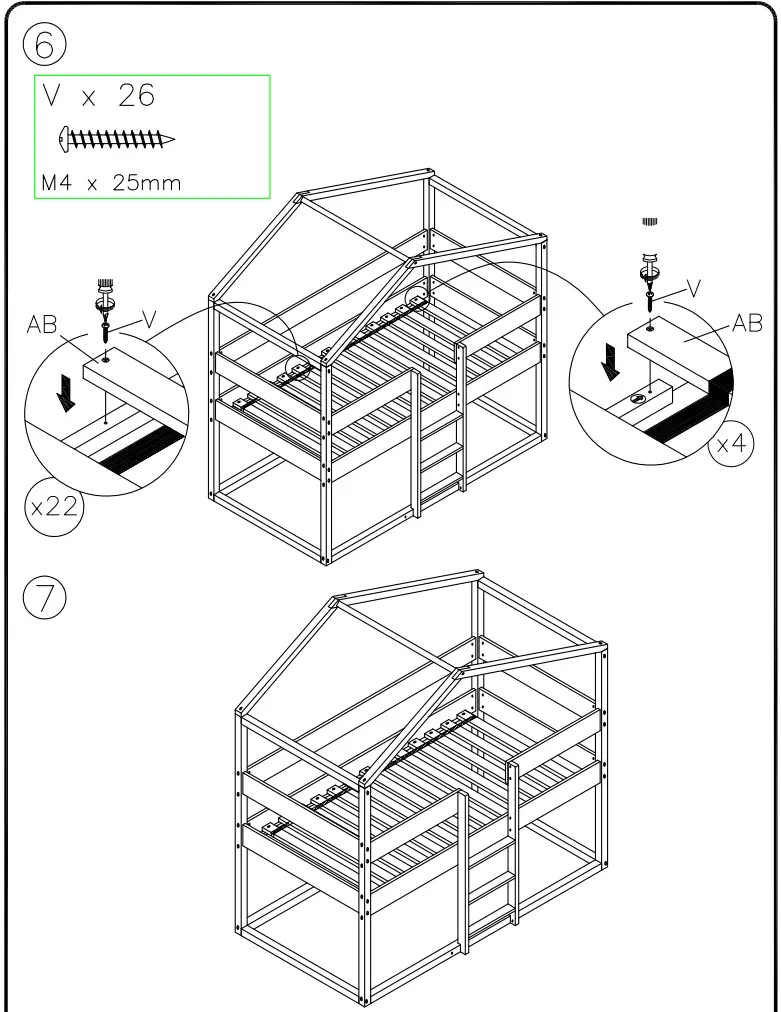 6

V x 26

M4 x 25mm

AB

V

x22

V

AB

x4

7