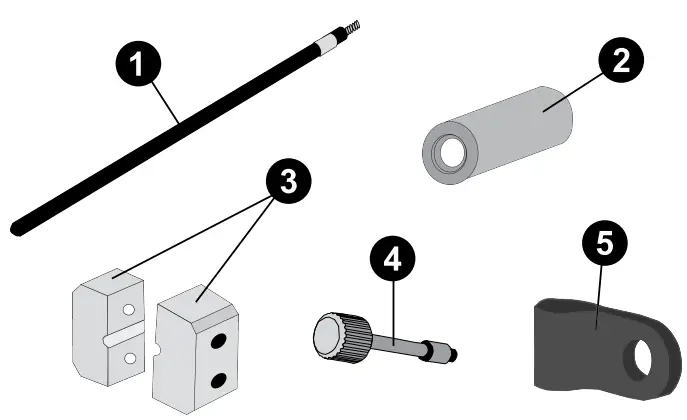 1
2
3
4
5