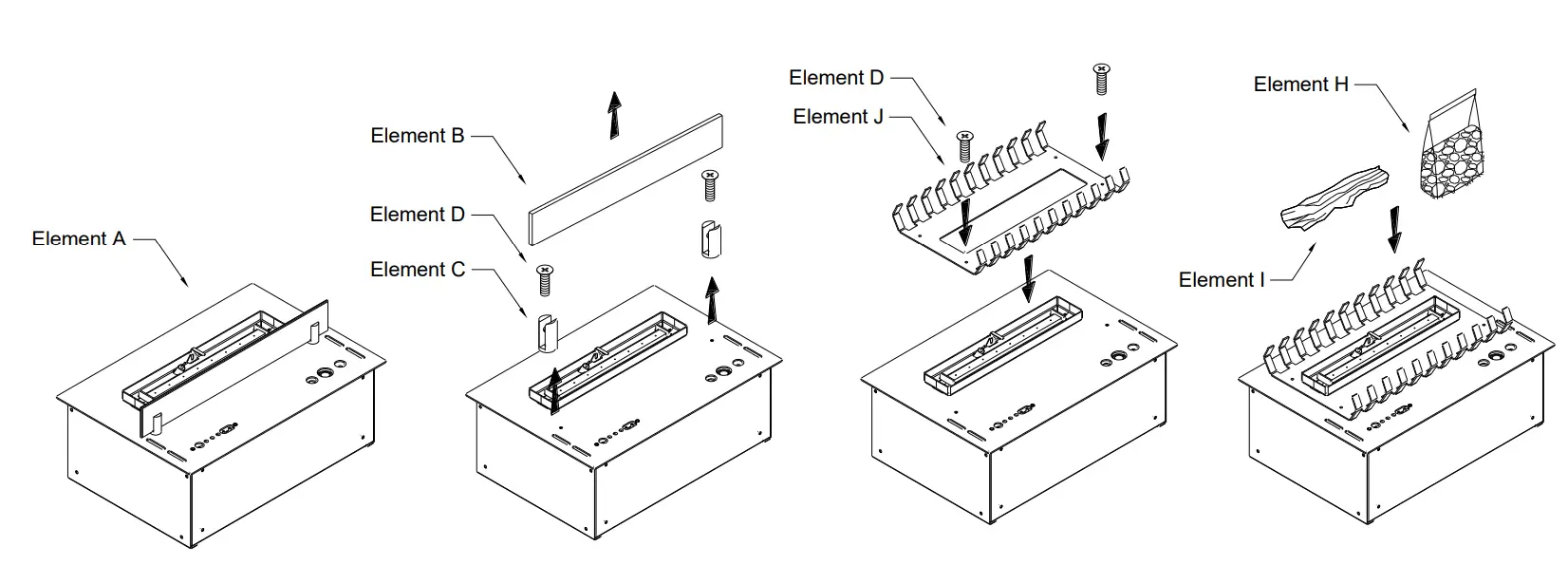 Element A

Element B

Element D

Element C

Element D

Element J

Element H

Element I