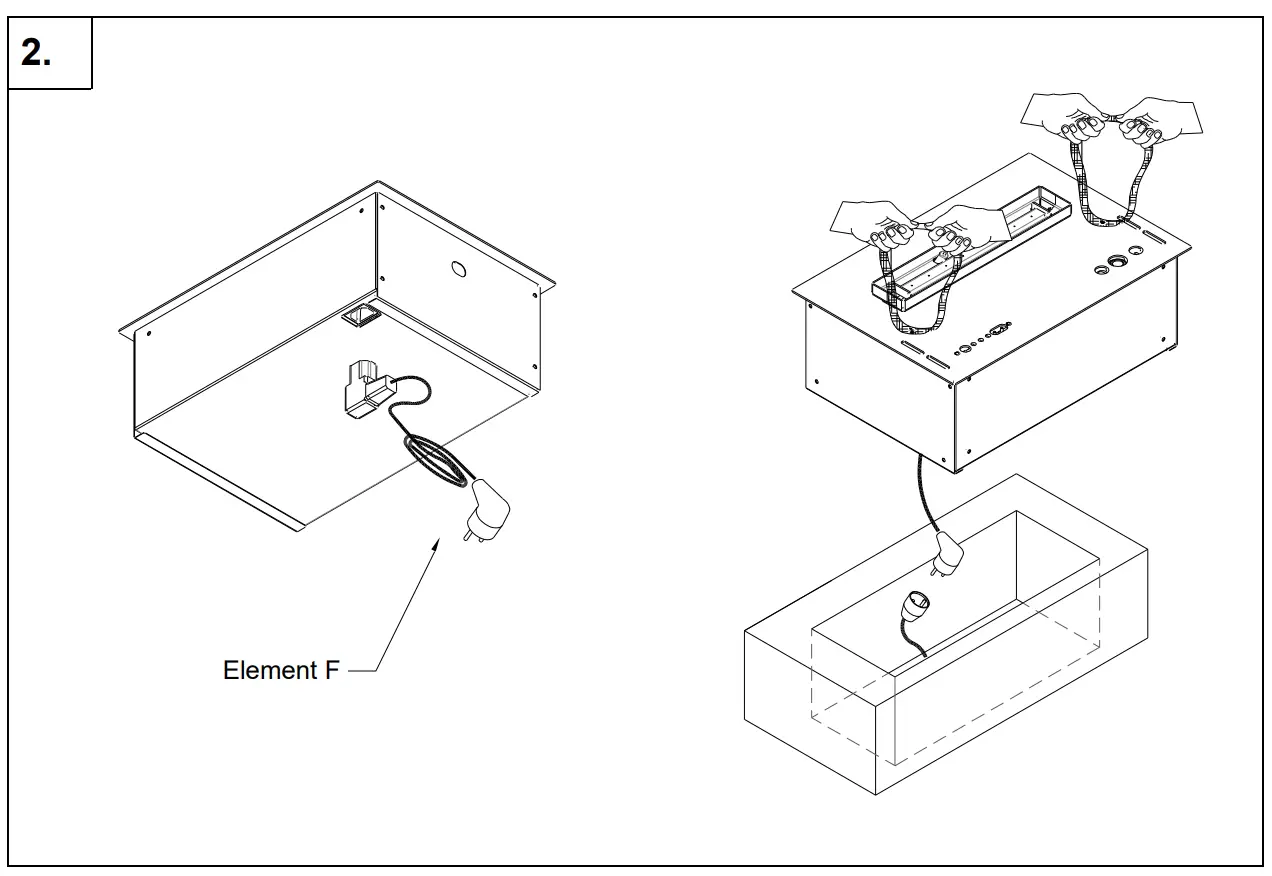 2.

Element F