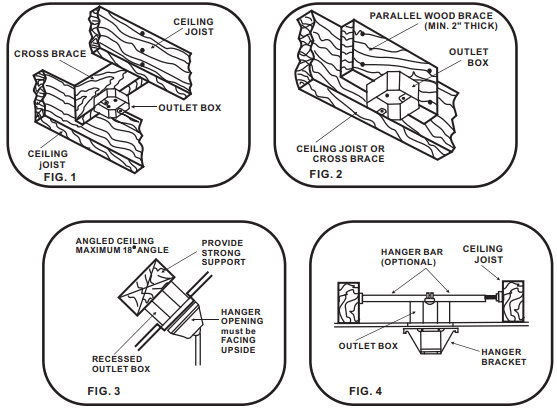 CEILING JOIST

CROSS BRACE

OUTLET BOX

CEILING jOIST

FIG. 1

PARALLEL WOOD BRACE (MIN. 2" THICK)

OUTLET BOX

CEILING JOIST OR CROSS BRACE

FIG. 2

ANGLED CEILING MAXIMUM 18° ANGLE

PROVIDE STRONG SUPPORT

HANGER OPENING must be FACING UPSIDE

RECESSED OUTLET BOX

FIG. 3

HANGER BAR (OPTIONAL)

CEILING JOIST

OUTLET BOX

HANGER BRACKET

FIG. 4