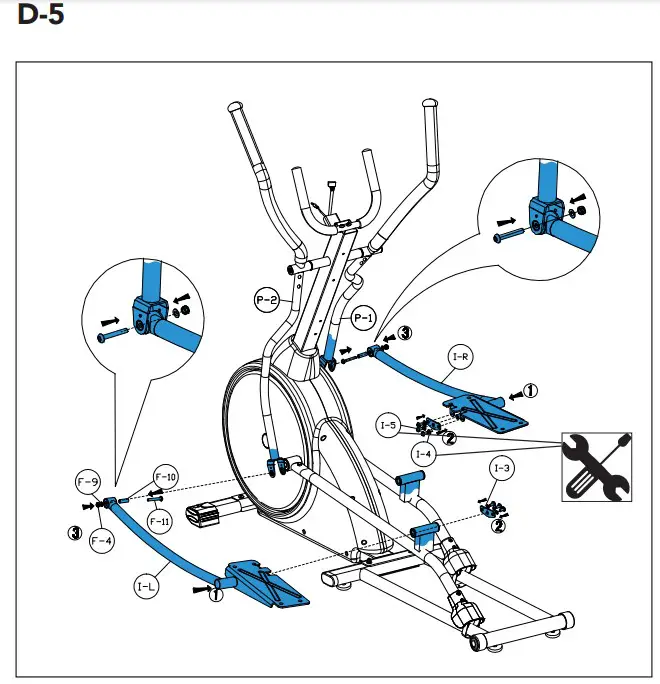 D-5

P-2
P-1
③
I-R
①
I-5
②
I-4
I-3
②
F-9
F-10
F-11
③
F-4
I-L
①