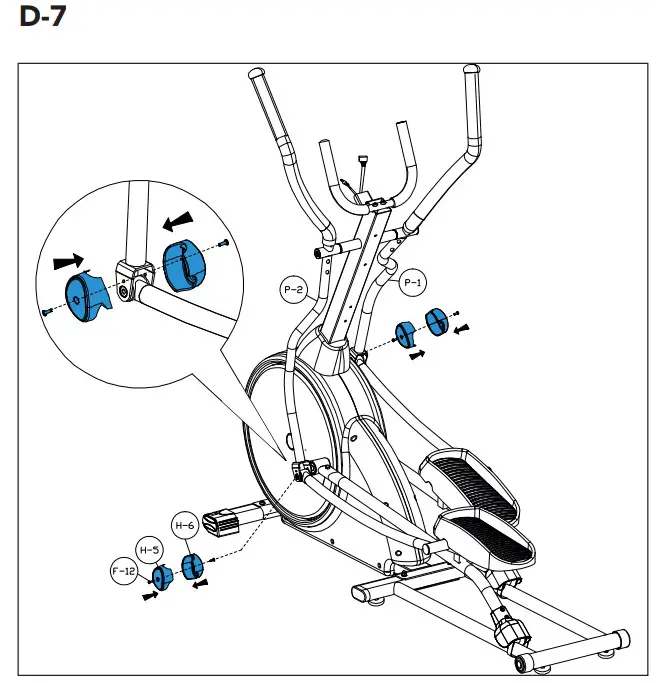 D-7

P-2

P-1

H-6

H-5

F-12