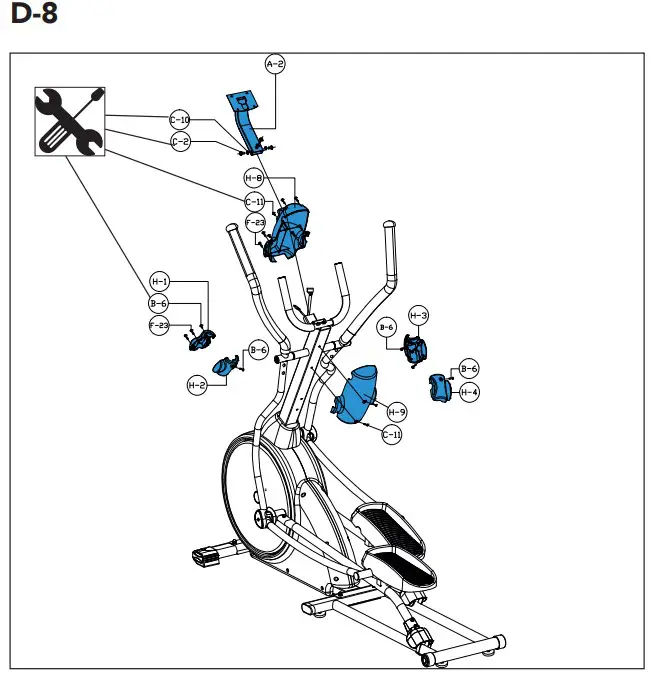 D-8

A-2
C-10
C-2
H-8
C-11
F-23
H-1
B-6
F-23
B-6
H-2
B-6
H-3
B-6
H-4
H-9
C-11