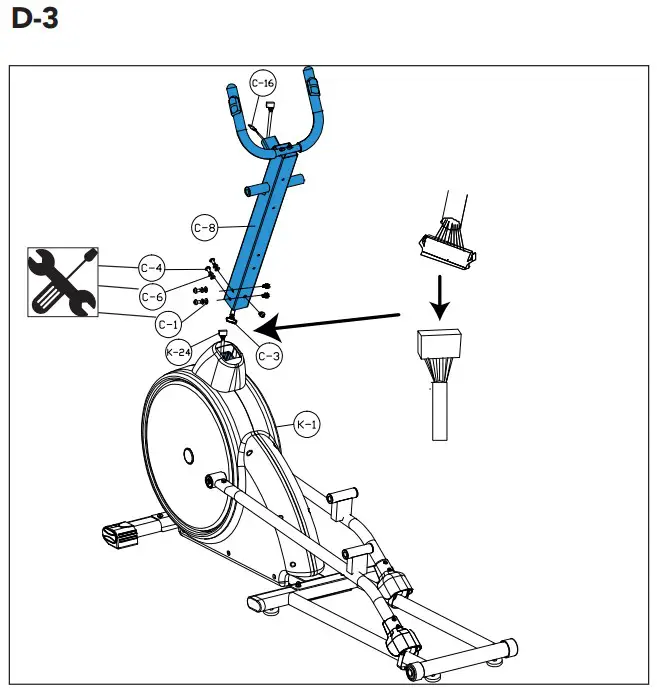 D-3

C-16

C-8

C-4

C-6

C-1

K-24

C-3

K-1