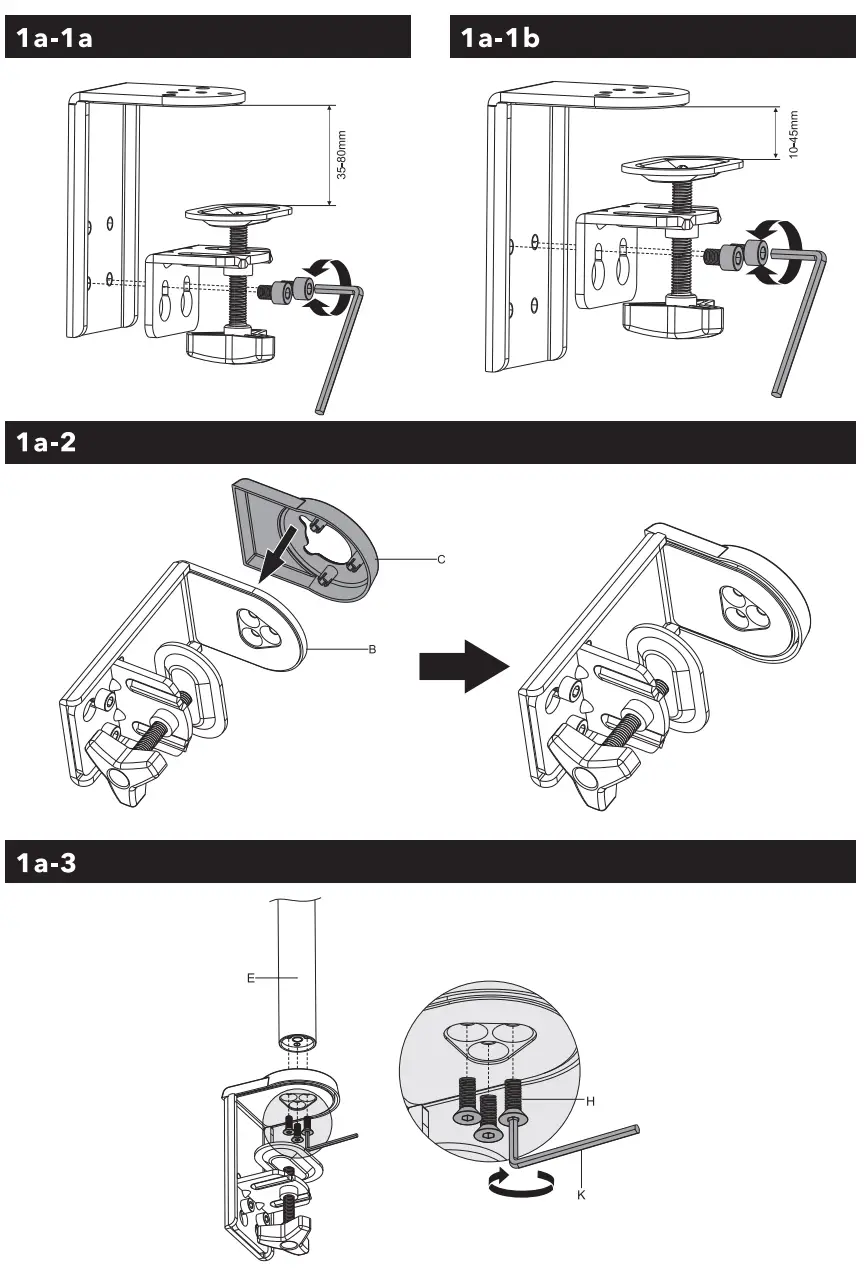 1a-1a

35-80mm

1a-1b

10-45mm

1a-2

C

B

1a-3

E

H

K