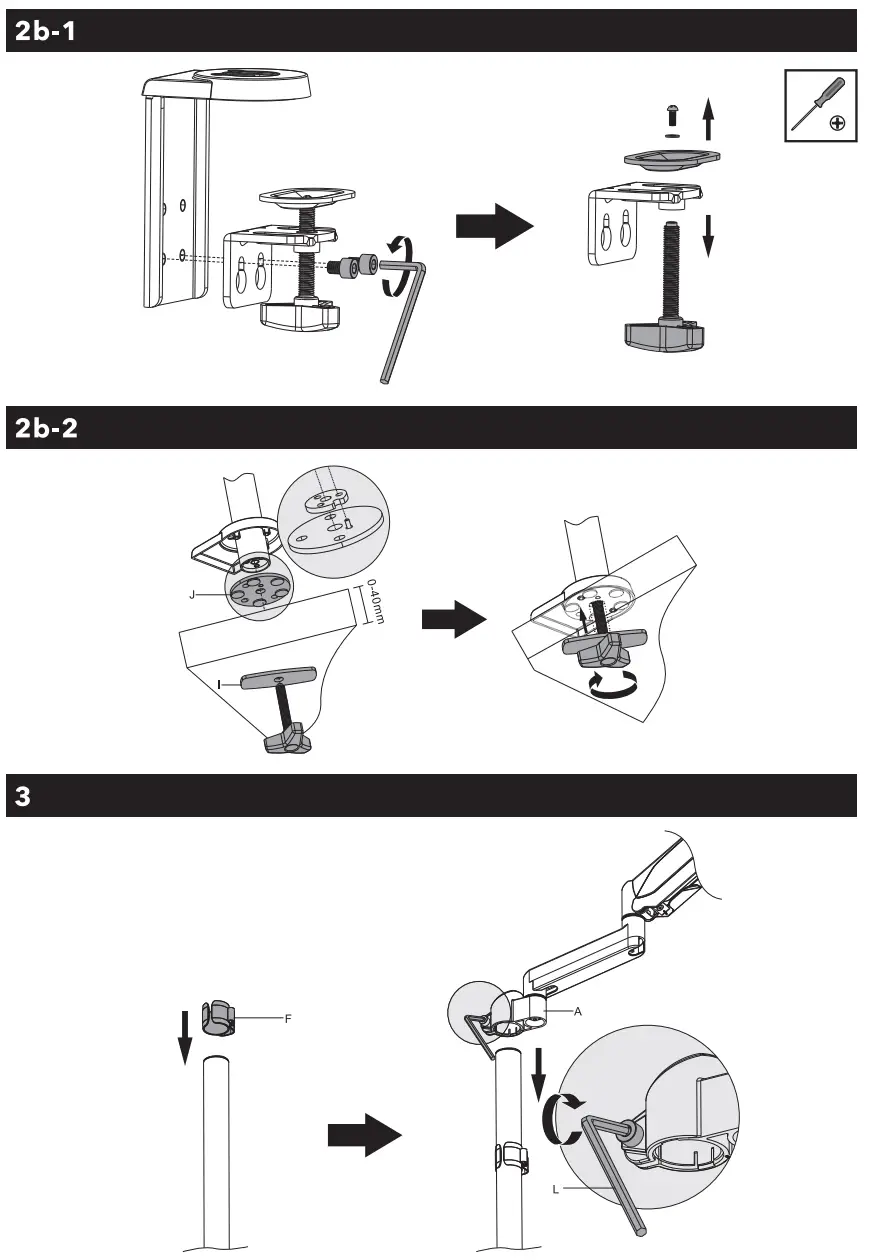 2b-1

2b-2

J

0-40mm

I

3

F

A

L