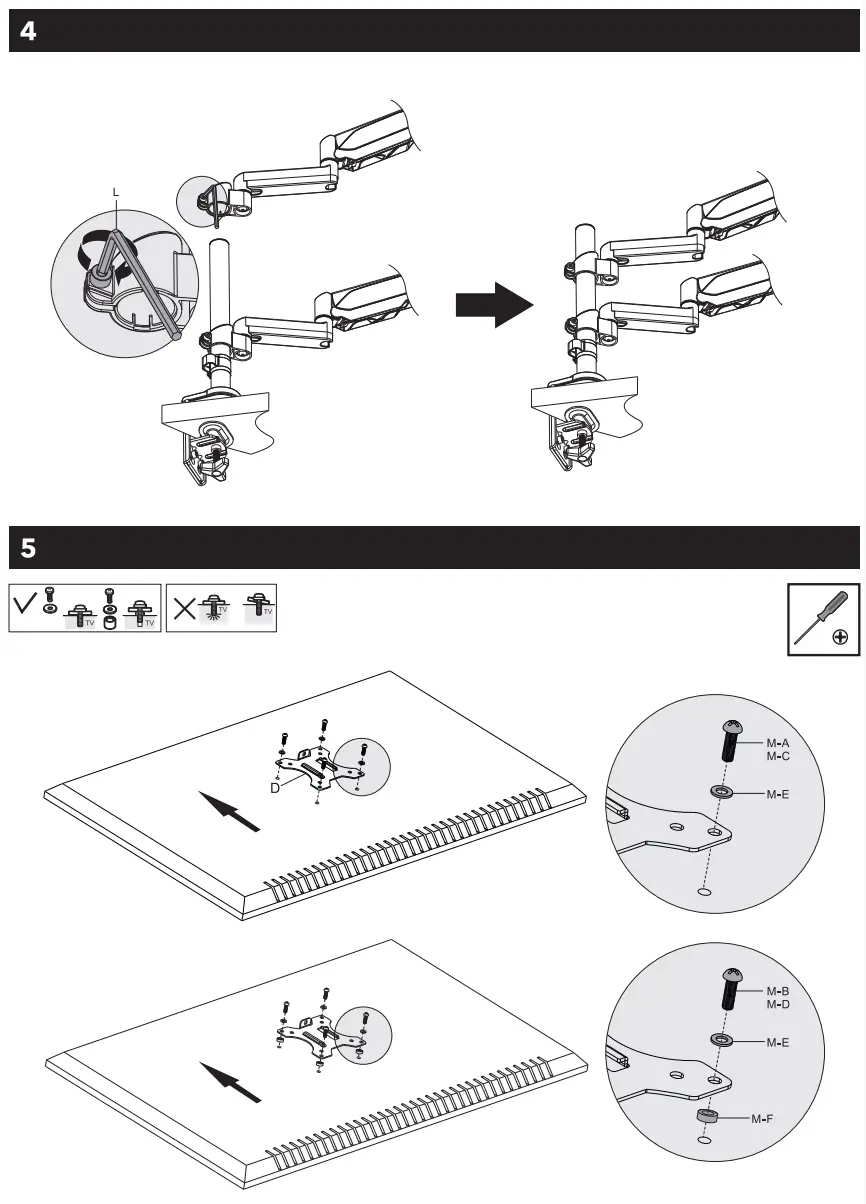 4

L

5

TV TV

TV TV

D

M-A
M-C

M-E

M-B
M-D

M-E

M-F