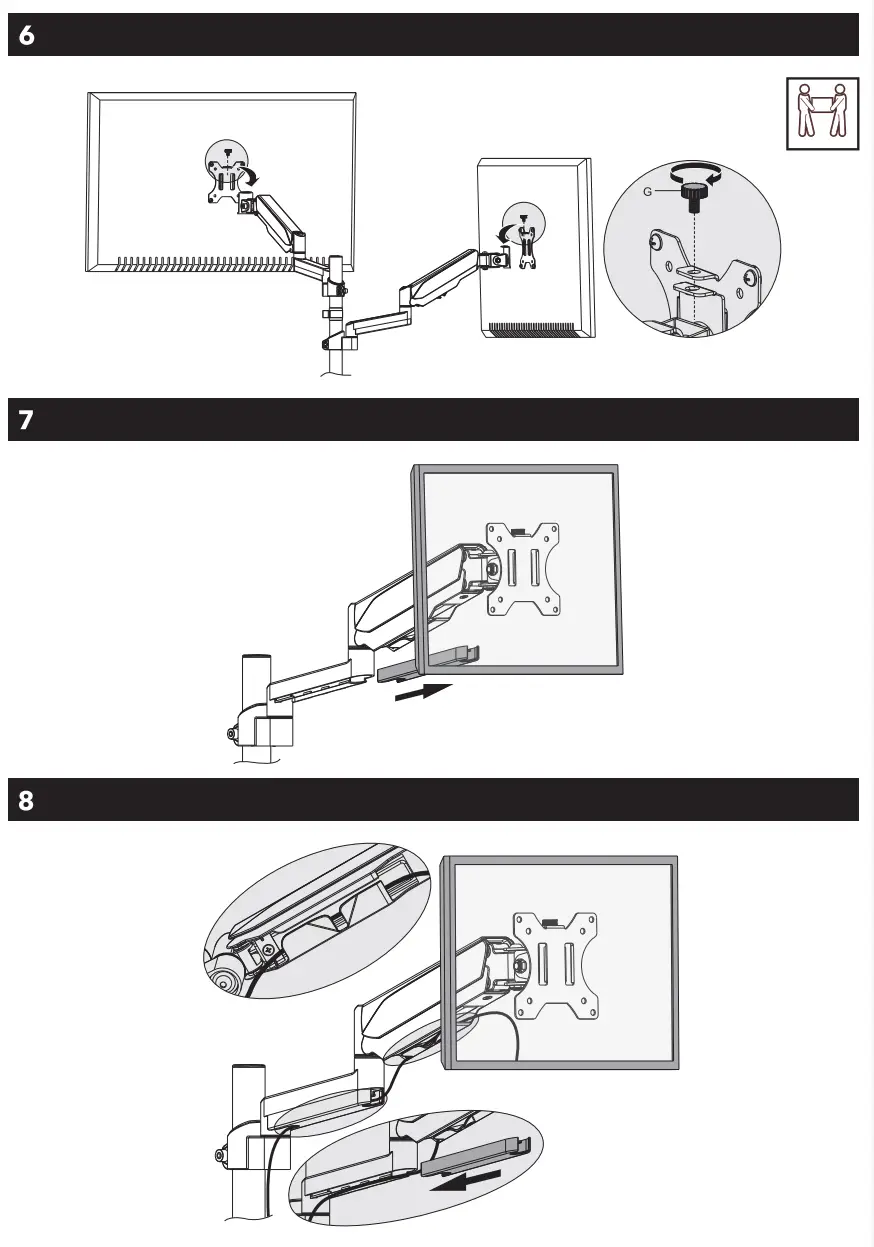 6

G

7

8