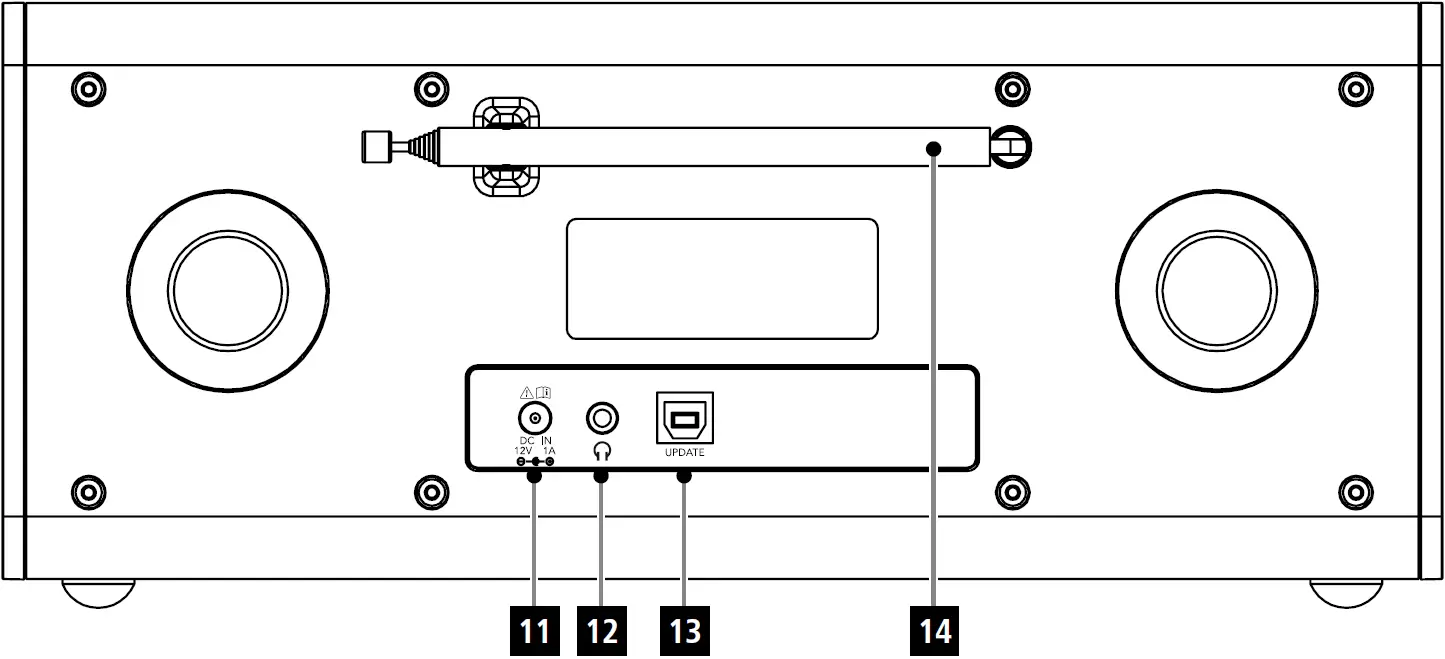 DC IN
12V 1A

UPDATE

11 12 13 14