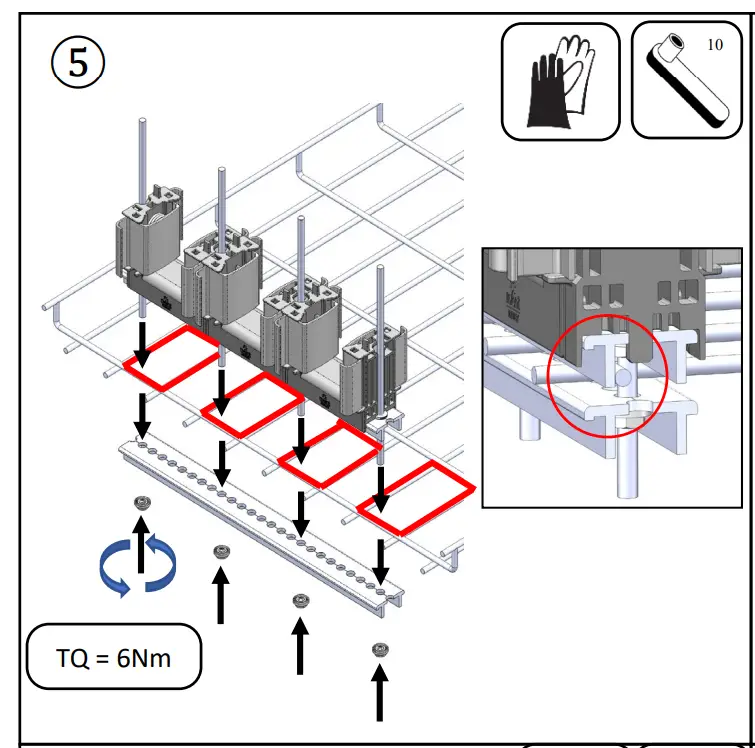 5

10

TQ = 6Nm