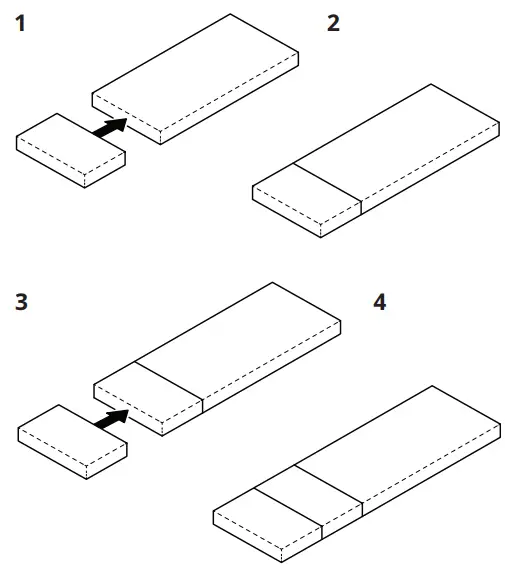 1

2

3

4