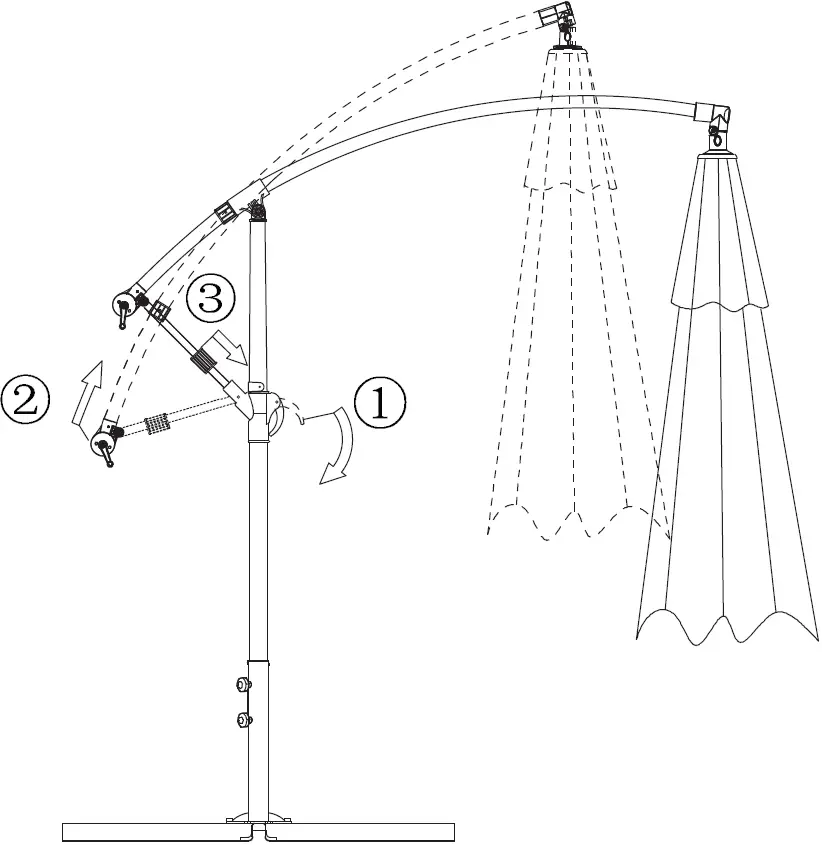 ③
②
①