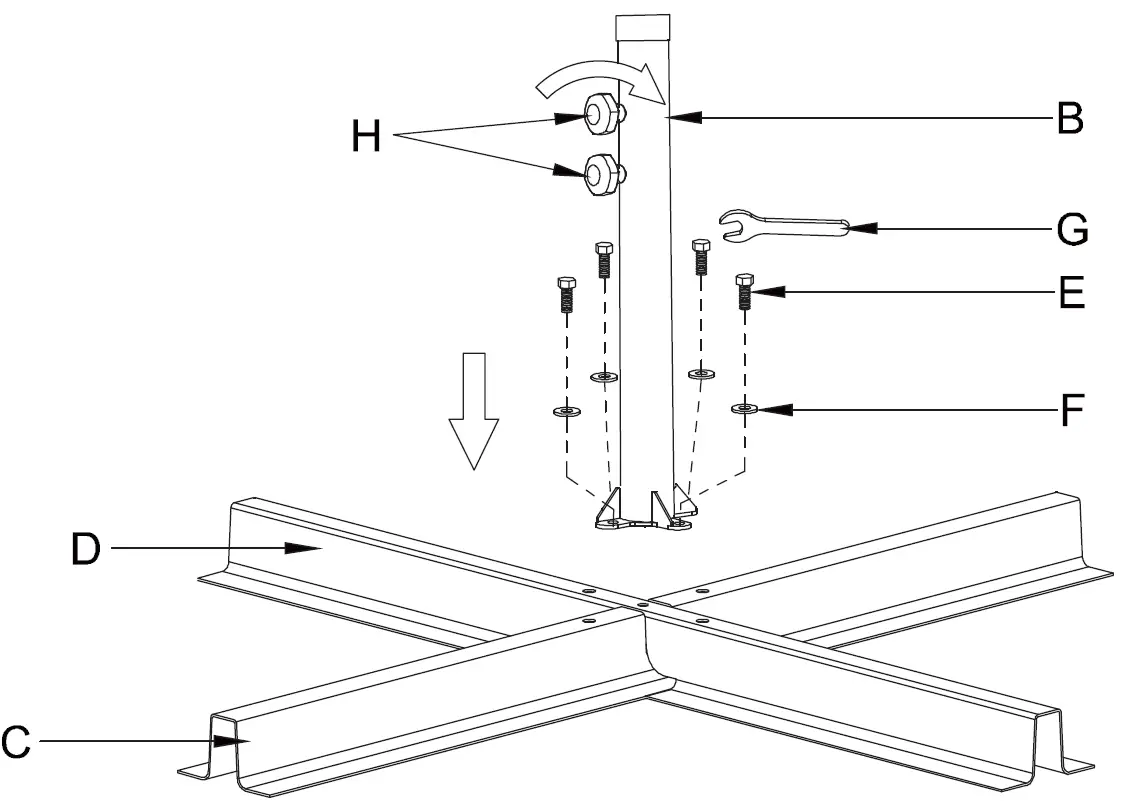 H
B
G
E
F
D
C