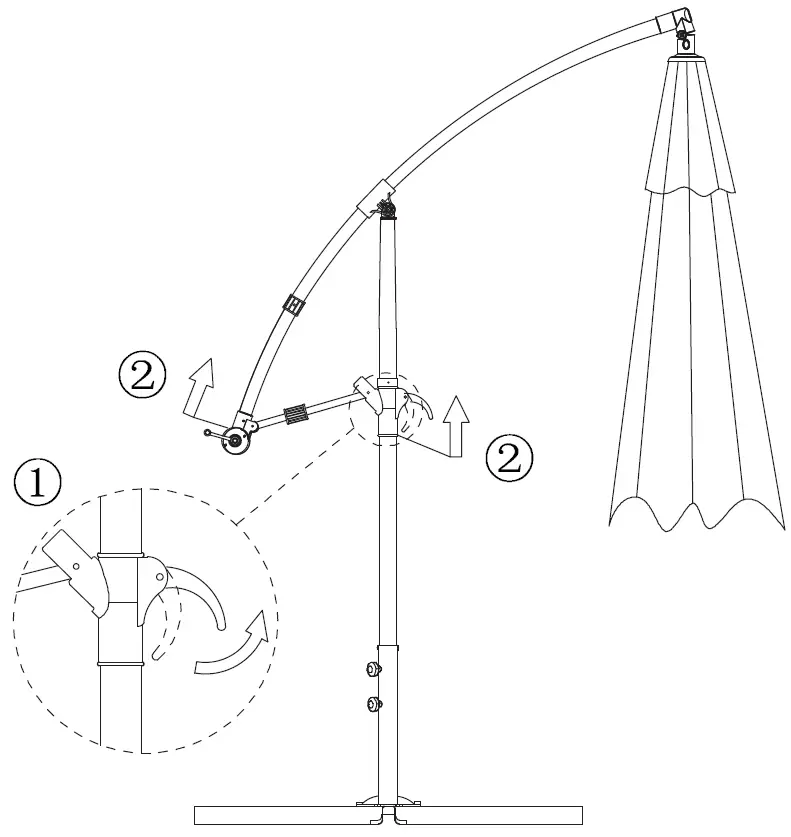 ②
②
①