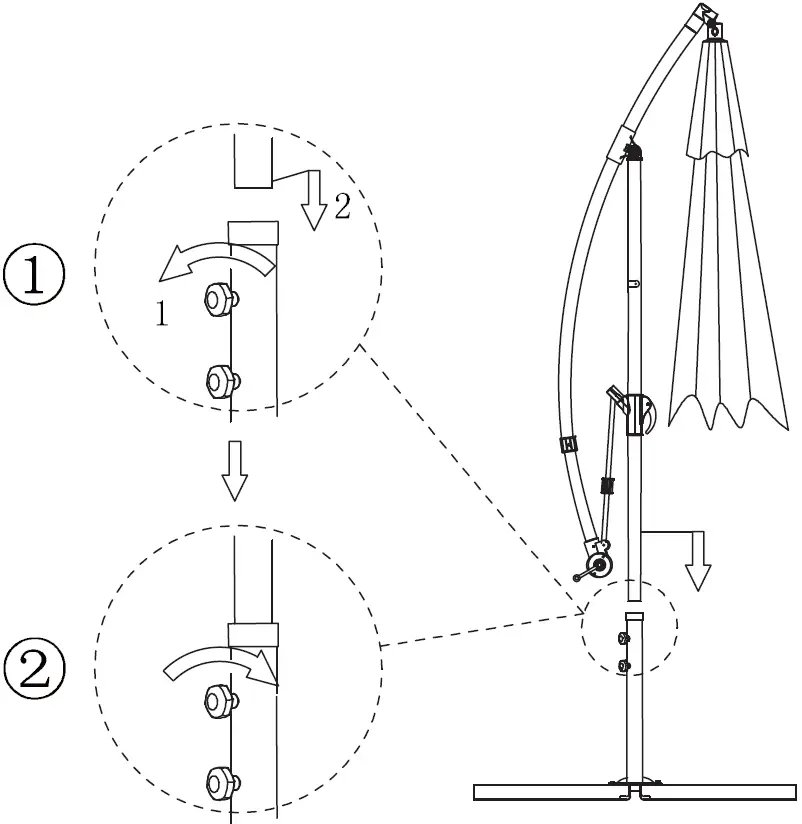 ①
2
1
②