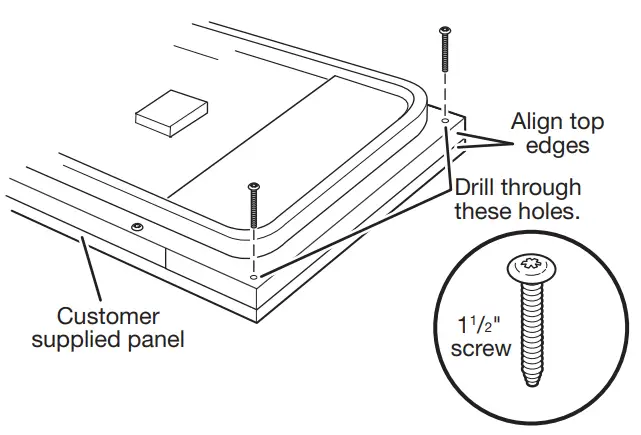 Align top edges

Drill through these holes.

Customer supplied panel

$1\frac{1}{2}$" screw