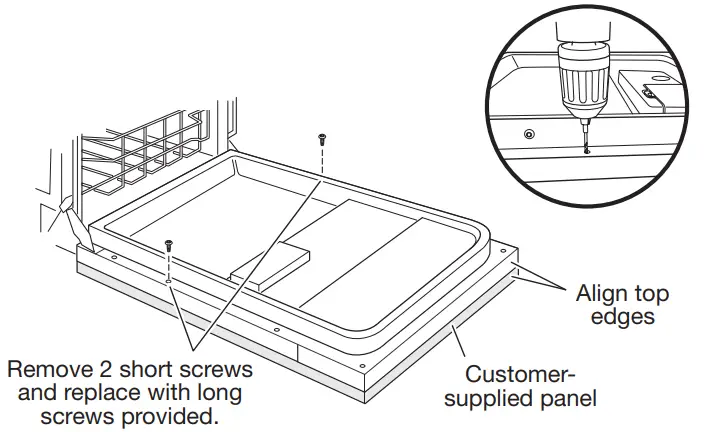 Align top edges

Remove 2 short screws and replace with long screws provided.

Customer-supplied panel