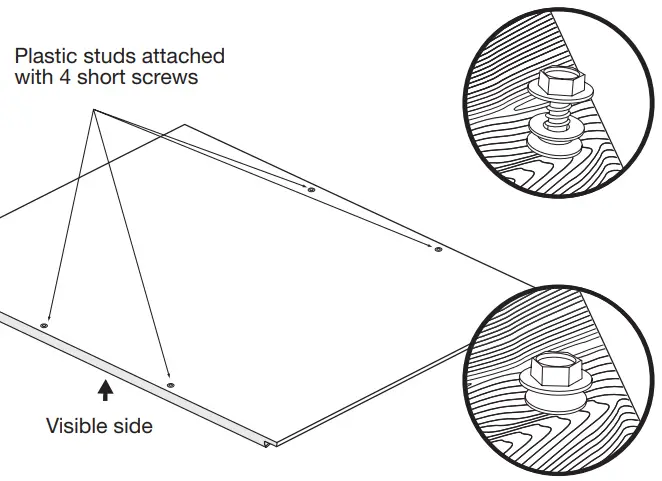 Plastic studs attached with 4 short screws

Visible side